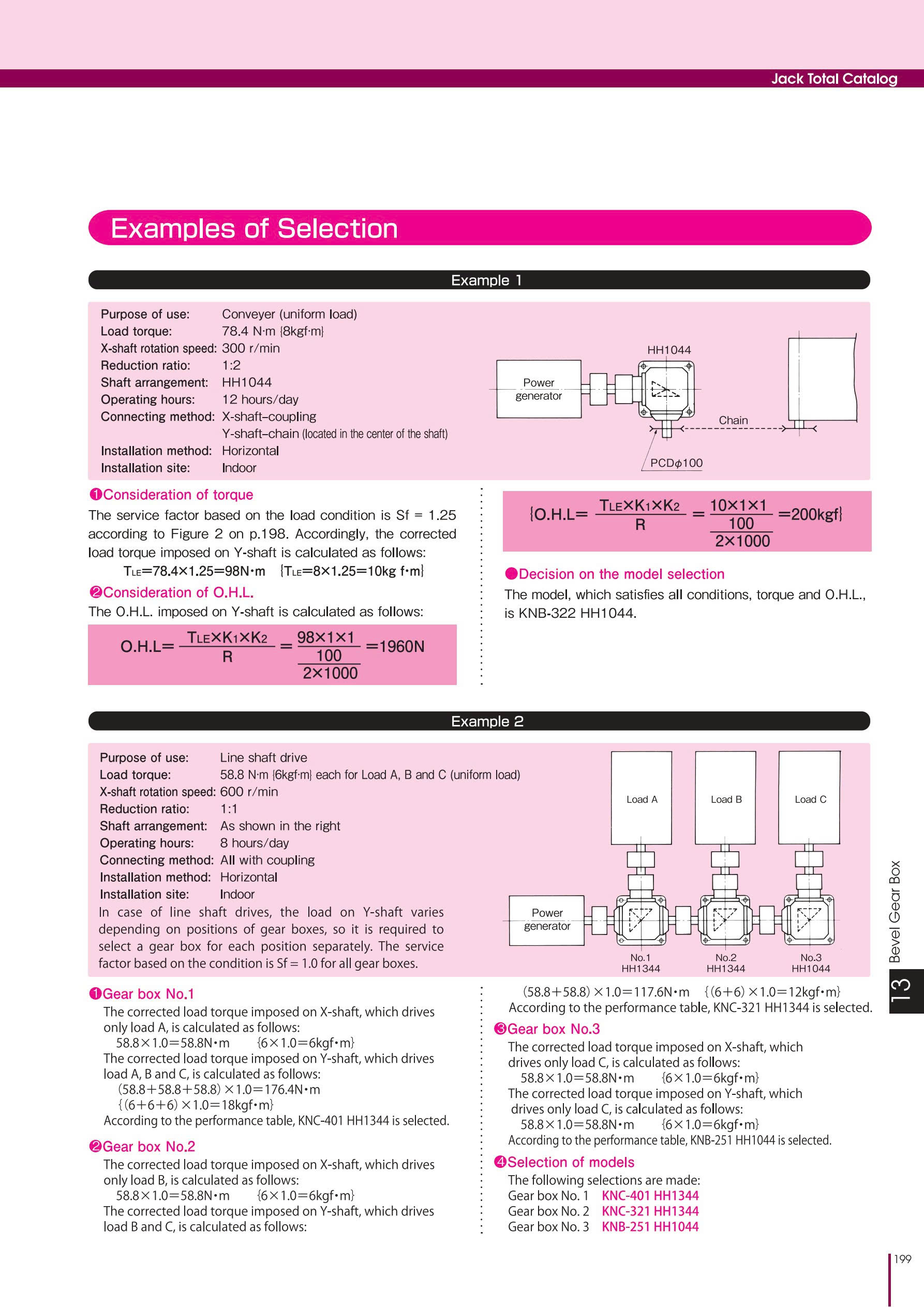 Jack Total Catalog

Examples of Selection

Example 1

Purpose of use: Conveyer (uniform load)
Load torque: 78.4 N·m {8kgf·m}
X-shaft rotation speed: 300 r/min
Reduction ratio: 1:2
Shaft arrangement: HH1044
Operating hours: 12 hours/day
Connecting method: X-shaft–coupling
Y-shaft–chain (located in the center of the shaft)
Installation method: Horizontal
Installation site: Indoor

HH1044
Power generator
Chain
PCD$\phi$100

❶Consideration of torque
The service factor based on the load condition is Sf = 1.25 according to Figure 2 on p.198. Accordingly, the corrected load torque imposed on Y-shaft is calculated as follows:
$T_{LE}=78.4\times1.25=98N\cdot m$ $\{T_{LE}=8\times1.25=10kg\ f\cdot m\}$

❷Consideration of O.H.L.
The O.H.L. imposed on Y-shaft is calculated as follows:
$O.H.L=\frac{T_{LE}\times K_1\times K_2}{R}=\frac{98\times1\times1}{\frac{100}{2\times1000}}=1960N$

$\{O.H.L=\frac{T_{LE}\times K_1\times K_2}{R}=\frac{10\times1\times1}{\frac{100}{2\times1000}}=200kgf\}$

●Decision on the model selection
The model, which satisfies all conditions, torque and O.H.L., is KNB-322 HH1044.

Example 2

Purpose of use: Line shaft drive
Load torque: 58.8 N·m {6kgf·m} each for Load A, B and C (uniform load)
X-shaft rotation speed: 600 r/min
Reduction ratio: 1:1
Shaft arrangement: As shown in the right
Operating hours: 8 hours/day
Connecting method: All with coupling
Installation method: Horizontal
Installation site: Indoor
In case of line shaft drives, the load on Y-shaft varies depending on positions of gear boxes, so it is required to select a gear box for each position separately. The service factor based on the condition is Sf = 1.0 for all gear boxes.

Load A
Load B
Load C
Power generator
No.1 HH1344
No.2 HH1344
No.3 HH1044

❶Gear box No.1
The corrected load torque imposed on X-shaft, which drives only load A, is calculated as follows:
$58.8\times1.0=58.8N\cdot m$ $\{6\times1.0=6kgf\cdot m\}$
The corrected load torque imposed on Y-shaft, which drives load A, B and C, is calculated as follows:
$(58.8+58.8+58.8)\times1.0=176.4N\cdot m$
$\{(6+6+6)\times1.0=18kgf\cdot m\}$
According to the performance table, KNC-401 HH1344 is selected.

❷Gear box No.2
The corrected load torque imposed on X-shaft, which drives only load B, is calculated as follows:
$58.8\times1.0=58.8N\cdot m$ $\{6\times1.0=6kgf\cdot m\}$
The corrected load torque imposed on Y-shaft, which drives load B and C, is calculated as follows:
$(58.8+58.8)\times1.0=117.6N\cdot m$ $\{(6+6)\times1.0=12kgf\cdot m\}$
According to the performance table, KNC-321 HH1344 is selected.

❸Gear box No.3
The corrected load torque imposed on X-shaft, which drives only load C, is calculated as follows:
$58.8\times1.0=58.8N\cdot m$ $\{6\times1.0=6kgf\cdot m\}$
The corrected load torque imposed on Y-shaft, which drives only load C, is calculated as follows:
$58.8\times1.0=58.8N\cdot m$ $\{6\times1.0=6kgf\cdot m\}$
According to the performance table, KNB-251 HH1044 is selected.

❹Selection of models
The following selections are made:
Gear box No. 1 KNC-401 HH1344
Gear box No. 2 KNC-321 HH1344
Gear box No. 3 KNB-251 HH1044

Bevel Gear Box
13

199